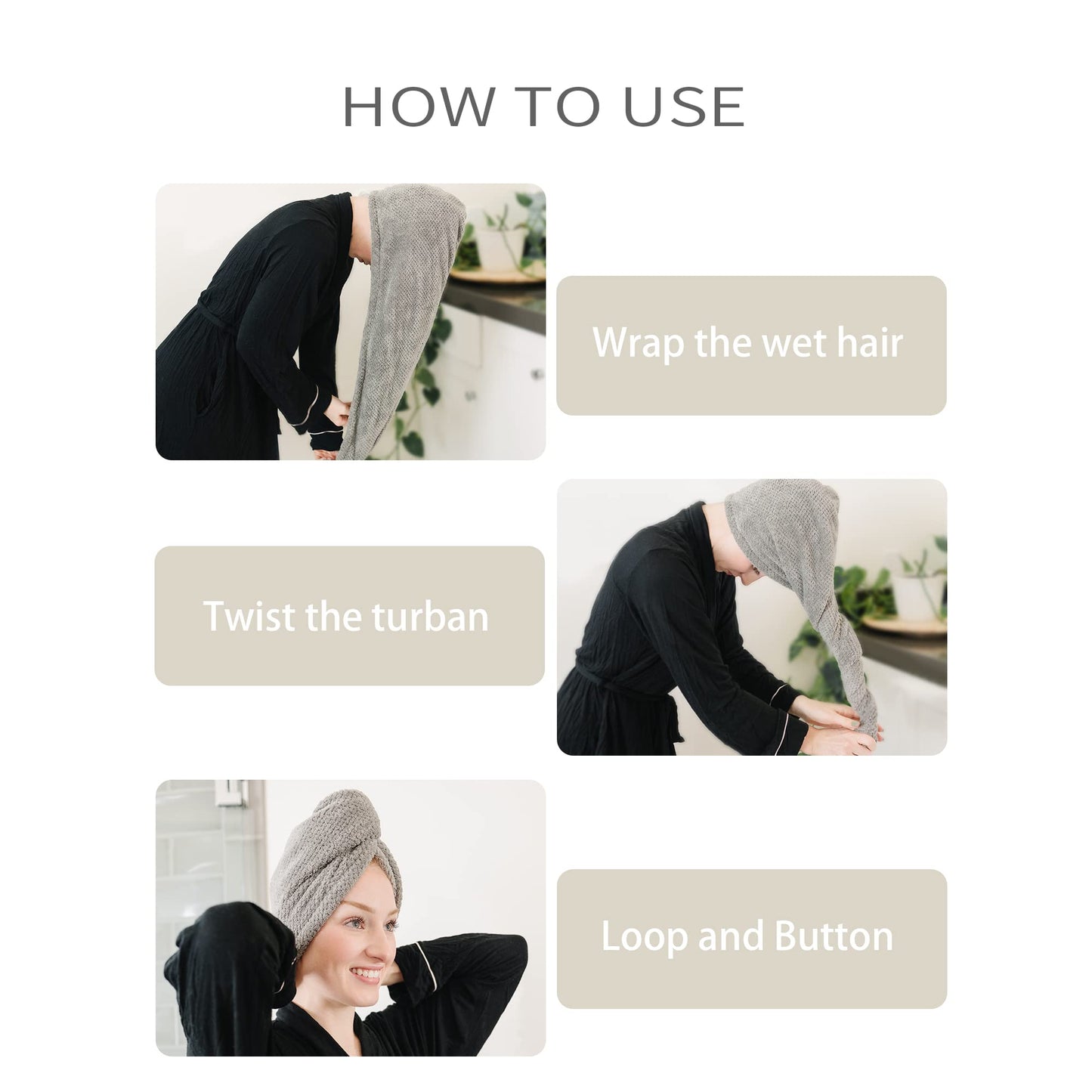 HOW TO USE

Wrap the wet hair

Twist the turban

Loop and Button